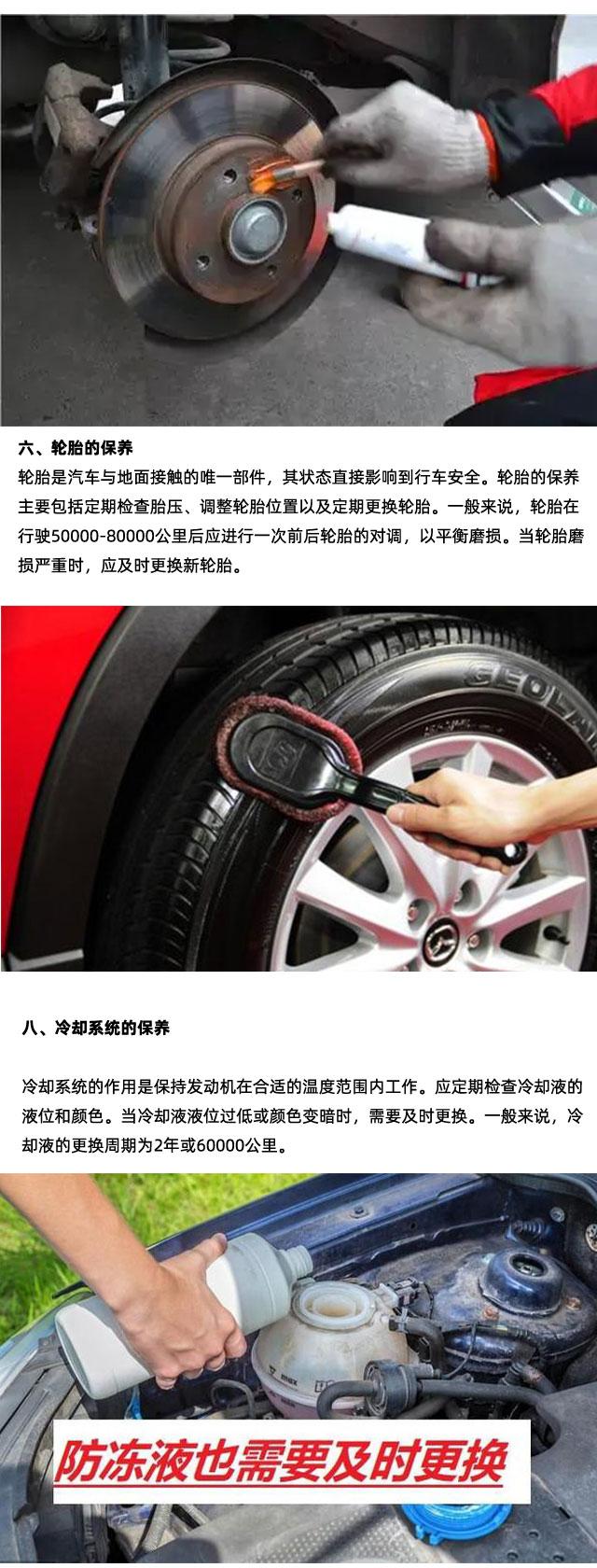 六、轮胎的保养

轮胎是汽车与地面接触的唯一部件，其状态直接影响到行车安全。轮胎的保养主要包括定期检查胎压、调整轮胎位置以及定期更换轮胎。一般来说，轮胎在行驶50000-80000公里后应进行一次前后轮胎的对调，以平衡磨损。当轮胎磨损严重时，应及时更换新轮胎。

GEOLAN

八、冷却系统的保养

冷却系统的作用是保持发动机在合适的温度范围内工作。应定期检查冷却液的液位和颜色。当冷却液液位过低或颜色变暗时，需要及时更换。一般来说，冷却液的更换周期为2年或60000公里。

max

防冻液也需要及时更换